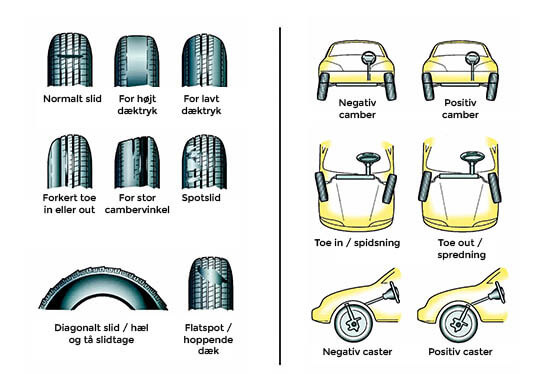 Normalt slid

For højt dæktryk

For lavt dæktryk

Forkert toe in eller out

For stor cambervinkel

Spotslid

Diagonalt slid / hæl og tå slidtage

Flatspot / hoppende dæk

Negativ camber

Positiv camber

Toe in / spidsning

Toe out / spredning

Negativ caster

Positiv caster