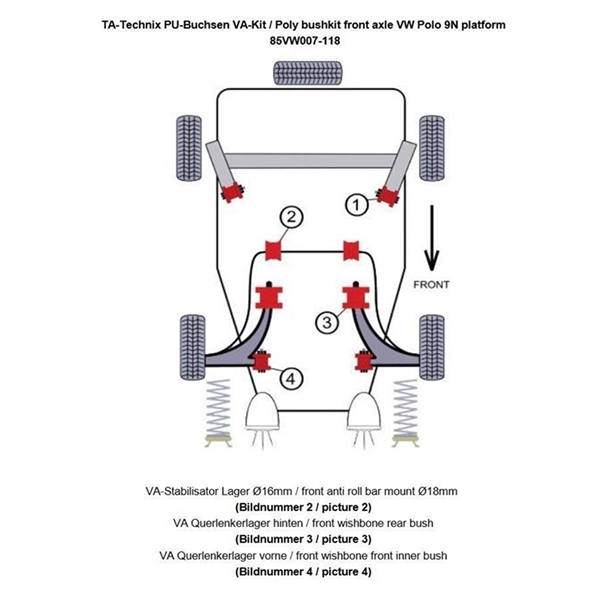 TA-Technix PU-Buchsen VA-Kit / Poly bushkit front axle VW Polo 9N platform
85VW007-118

1

2

3

4

FRONT

VA-Stabilisator Lager Ø16mm / front anti roll bar mount Ø18mm
(Bildnummer 2 / picture 2)
VA Querlenkerlager hinten / front wishbone rear bush
(Bildnummer 3 / picture 3)
VA Querlenkerlager vorne / front wishbone front inner bush
(Bildnummer 4 / picture 4)