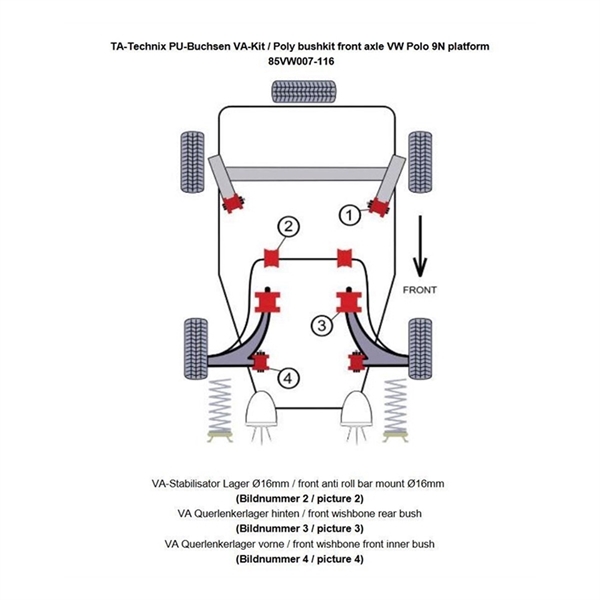 TA-Technix PU-Buchsen VA-Kit / Poly bushkit front axle VW Polo 9N platform
85VW007-116

1

2

FRONT

3

4

VA-Stabilisator Lager Ø16mm / front anti roll bar mount Ø16mm
(Bildnummer 2 / picture 2)
VA Querlenkerlager hinten / front wishbone rear bush
(Bildnummer 3 / picture 3)
VA Querlenkerlager vorne / front wishbone front inner bush
(Bildnummer 4 / picture 4)