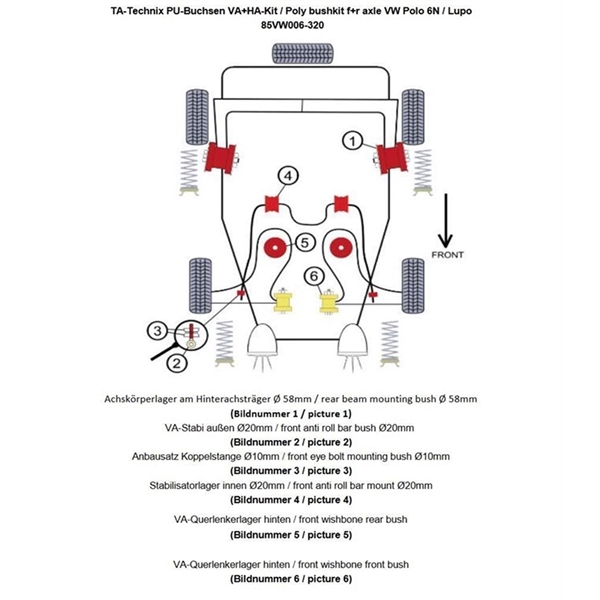 TA-Technix PU-Buchsen VA+HA-Kit / Poly bushkit f+r axle VW Polo 6N / Lupo
85VW006-320

1

4

5

6

3

2

FRONT

Achskörperlager am Hinterachsträger Ø 58mm / rear beam mounting bush Ø 58mm
(Bildnummer 1 / picture 1)
VA-Stabi außen Ø20mm / front anti roll bar bush Ø20mm
(Bildnummer 2 / picture 2)
Anbausatz Koppelstange Ø10mm / front eye bolt mounting bush Ø10mm
(Bildnummer 3 / picture 3)
Stabilisatorlager innen Ø20mm / front anti roll bar mount Ø20mm
(Bildnummer 4 / picture 4)

VA-Querlenkerlager hinten / front wishbone rear bush
(Bildnummer 5 / picture 5)

VA-Querlenkerlager hinten / front wishbone front bush
(Bildnummer 6 / picture 6)