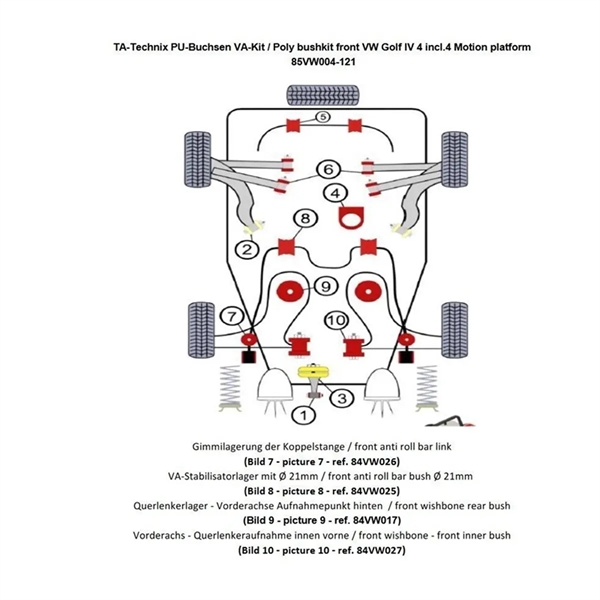 TA-Technix PU-Buchsen VA-Kit / Poly bushkit front VW Golf IV 4 incl.4 Motion platform
85VW004-121

5
6
4
8
2
9
7
10
3
1

Gimmilagerung der Koppelstange / front anti roll bar link
(Bild 7 - picture 7 - ref. 84VW026)
VA-Stabilisatorlager mit Ø 21mm / front anti roll bar bush Ø 21mm
(Bild 8 - picture 8 - ref. 84VW025)
Querlenkerlager - Vorderachse Aufnahmepunkt hinten / front wishbone rear bush
(Bild 9 - picture 9 - ref. 84VW017)
Vorderachs - Querlenkeraufnahme innen vorne / front wishbone - front inner bush
(Bild 10 - picture 10 - ref. 84VW027)