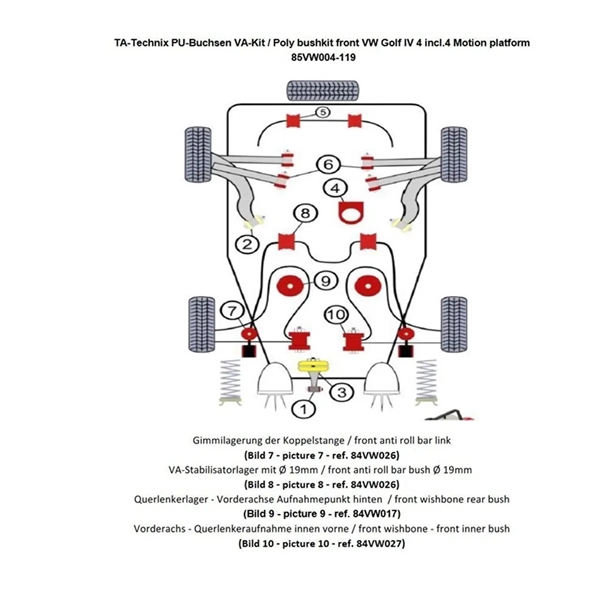 TA-Technix PU-Buchsen VA-Kit / Poly bushkit front VW Golf IV 4 incl.4 Motion platform
85VW004-119

5
6
4
8
2
9
7
10
3
1

Gimmilagerung der Koppelstange / front anti roll bar link
(Bild 7 - picture 7 - ref. 84VW026)
VA-Stabilisatorlager mit Ø 19mm / front anti roll bar bush Ø 19mm
(Bild 8 - picture 8 - ref. 84VW026)
Querlenkerlager - Vorderachse Aufnahmepunkt hinten / front wishbone rear bush
(Bild 9 - picture 9 - ref. 84VW017)
Vorderachs - Querlenkeraufnahme innen vorne / front wishbone - front inner bush
(Bild 10 - picture 10 - ref. 84VW027)