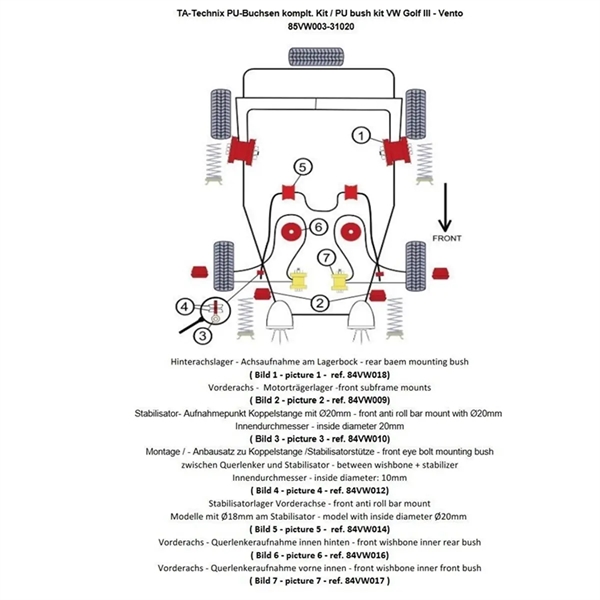 TA-Technix PU-Buchsen komplt. Kit / PU bush kit VW Golf III - Vento
85VW003-31020

1
5
6
7
2
4
3
FRONT

Hinterachslager - Achsaufnahme am Lagerbock - rear baem mounting bush
( Bild 1 - picture 1 - ref. 84VW018)
Vorderachs - Motorträgerlager -front subframe mounts
( Bild 2 - picture 2 - ref. 84VW009)
Stabilisator- Aufnahmepunkt Koppelstange mit Ø20mm - front anti roll bar mount with Ø20mm
Innendurchmesser - inside diameter 20mm
( Bild 3 - picture 3 - ref. 84VW010)
Montage / - Anbausatz zu Koppelstange /Stabilisatorstütze - front eye bolt mounting bush
zwischen Querlenker und Stabilisator - between wishbone + stabilizer
Innendurchmesser - inside diameter: 10mm
( Bild 4 - picture 4 - ref. 84VW012)
Stabilisatorlager Vorderachse - front anti roll bar mount
Modelle mit Ø18mm am Stabilisator - model with inside diameter Ø20mm
( Bild 5 - picture 5 - ref. 84VW014)
Vorderachs - Querlenkeraufnahme innen hinten - front wishbone inner rear bush
( Bild 6 - picture 6 - ref. 84VW016)
Vorderachs - Querlenkeraufnahme vorne innen - front wishbone inner front bush
( Bild 7 - picture 7 - ref. 84VW017 )