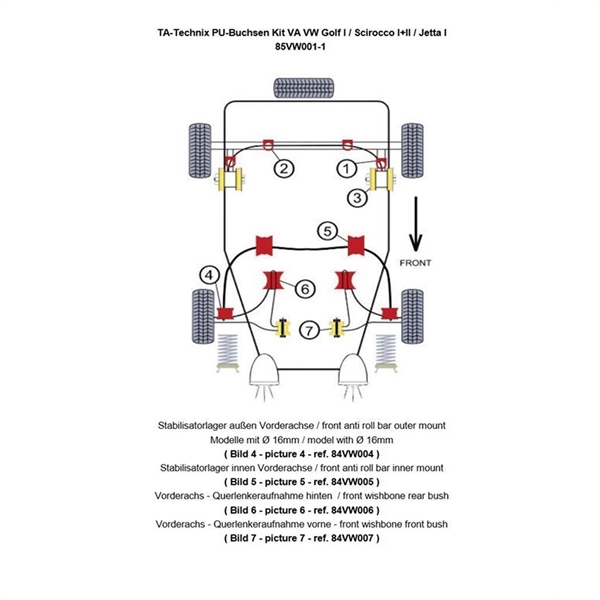 TA-Technix PU-Buchsen Kit VA VW Golf I / Scirocco I+II / Jetta I
85VW001-1

2
1
3
5
FRONT
4
6
7

Stabilisatorlager außen Vorderachse / front anti roll bar outer mount
Modelle mit Ø 16mm / model with Ø 16mm
( Bild 4 - picture 4 - ref. 84VW004 )
Stabilisatorlager innen Vorderachse / front anti roll bar inner mount
( Bild 5 - picture 5 - ref. 84VW005 )
Vorderachs - Querlenkeraufnahme hinten / front wishbone rear bush
( Bild 6 - picture 6 - ref. 84VW006 )
Vorderachs - Querlenkeraufnahme vorne - front wishbone front bush
( Bild 7 - picture 7 - ref. 84VW007 )