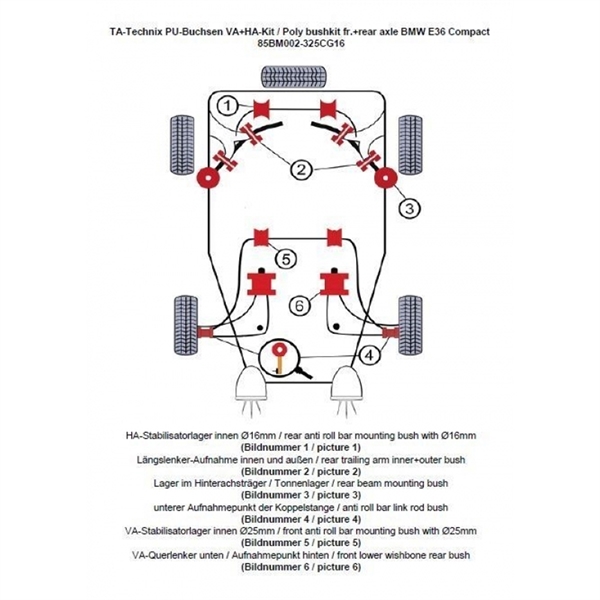 TA-Technix PU-Buchsen VA+HA-Kit / Poly bushkit fr.+rear axle BMW E36 Compact
85BM002-325CG16

1
2
3
5
6
4

HA-Stabilisatorlager innen Ø16mm / rear anti roll bar mounting bush with Ø16mm
(Bildnummer 1 / picture 1)
Längslenker-Aufnahme innen und außen / rear trailing arm inner+outer bush
(Bildnummer 2 / picture 2)
Lager im Hinterachsträger / Tonnenlager / rear beam mounting bush
(Bildnummer 3 / picture 3)
unterer Aufnahmepunkt der Koppelstange / anti roll bar link rod bush
(Bildnummer 4 / picture 4)
VA-Stabilisatorlager innen Ø25mm / front anti roll bar mounting bush with Ø25mm
(Bildnummer 5 / picture 5)
VA-Querlenker unten / Aufnahmepunkt hinten / front lower wishbone rear bush
(Bildnummer 6 / picture 6)