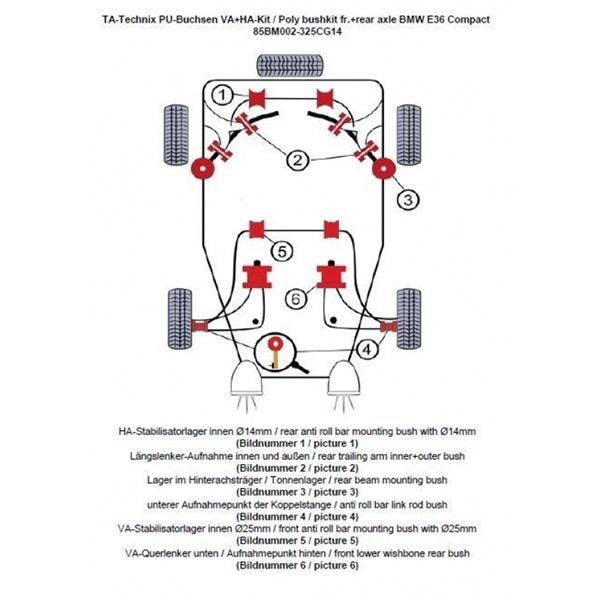 TA-Technix PU-Buchsen VA+HA-Kit / Poly bushkit fr.+rear axle BMW E36 Compact
85BM002-325CG14

1

2

3

5

6

4

HA-Stabilisatorlager innen Ø14mm / rear anti roll bar mounting bush with Ø14mm
(Bildnummer 1 / picture 1)
Längslenker-Aufnahme innen und außen / rear trailing arm inner+outer bush
(Bildnummer 2 / picture 2)
Lager im Hinterachsträger / Tonnenlager / rear beam mounting bush
(Bildnummer 3 / picture 3)
unterer Aufnahmepunkt der Koppelstange / anti roll bar link rod bush
(Bildnummer 4 / picture 4)
VA-Stabilisatorlager innen Ø25mm / front anti roll bar mounting bush with Ø25mm
(Bildnummer 5 / picture 5)
VA-Querlenker unten / Aufnahmepunkt hinten / front lower wishbone rear bush
(Bildnummer 6 / picture 6)