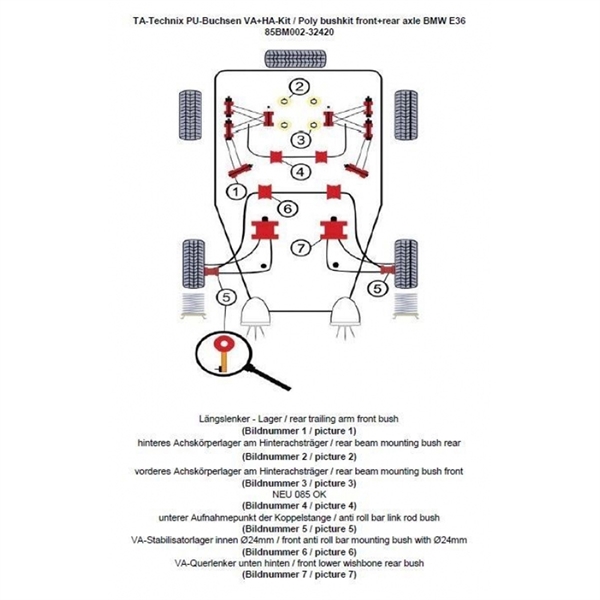 TA-Technix PU-Buchsen VA+HA-Kit / Poly bushkit front+rear axle BMW E36
85BM002-32420

2

3

4

1

6

7

5

5

Längslenker - Lager / rear trailing arm front bush
(Bildnummer 1 / picture 1)
hinteres Achskörperlager am Hinterachsträger / rear beam mounting bush rear
(Bildnummer 2 / picture 2)
vorderes Achskörperlager am Hinterachsträger / rear beam mounting bush front
(Bildnummer 3 / picture 3)
NEU 085 OK
(Bildnummer 4 / picture 4)
unterer Aufnahmepunkt der Koppelstange / anti roll bar link rod bush
(Bildnummer 5 / picture 5)
VA-Stabilisatorlager innen Ø24mm / front anti roll bar mounting bush with Ø24mm
(Bildnummer 6 / picture 6)
VA-Querlenker unten hinten / front lower wishbone rear bush
(Bildnummer 7 / picture 7)