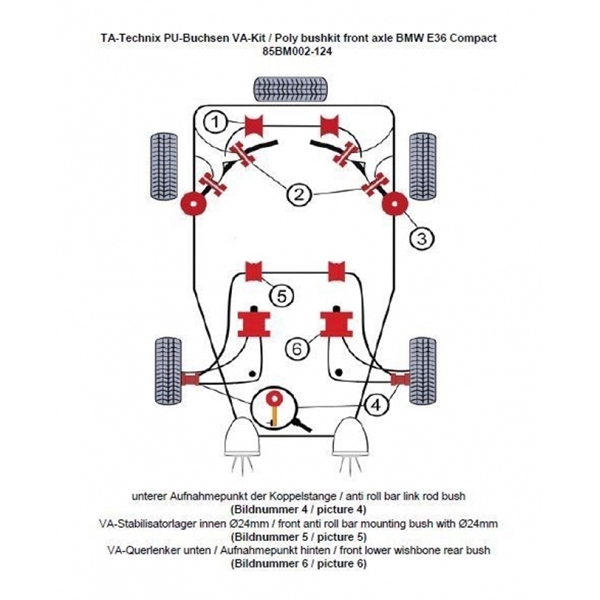 TA-Technix PU-Buchsen VA-Kit / Poly bushkit front axle BMW E36 Compact
85BM002-124

1
2
3
5
6
4

unterer Aufnahmepunkt der Koppelstange / anti roll bar link rod bush
(Bildnummer 4 / picture 4)
VA-Stabilisatorlager innen Ø24mm / front anti roll bar mounting bush with Ø24mm
(Bildnummer 5 / picture 5)
VA-Querlenker unten / Aufnahmepunkt hinten / front lower wishbone rear bush
(Bildnummer 6 / picture 6)