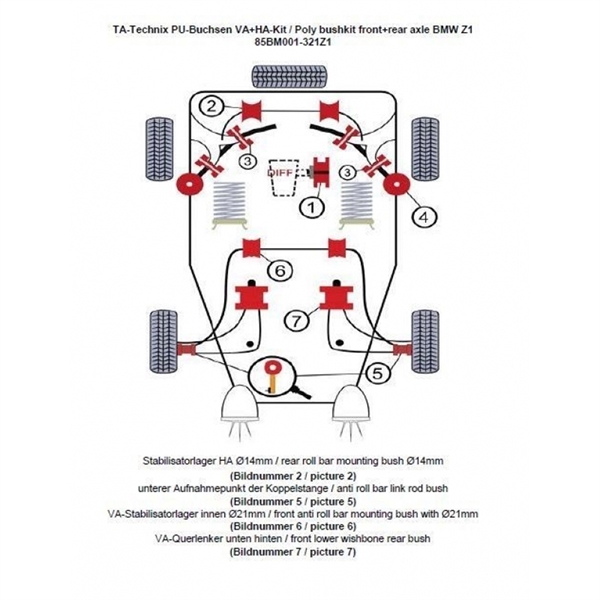 TA-Technix PU-Buchsen VA+HA-Kit / Poly bushkit front+rear axle BMW Z1
85BM001-321Z1

2

3

DIFF

3

1

4

6

7

5

Stabilisatorlager HA Ø14mm / rear roll bar mounting bush Ø14mm
(Bildnummer 2 / picture 2)
unterer Aufnahmepunkt der Koppelstange / anti roll bar link rod bush
(Bildnummer 5 / picture 5)
VA-Stabilisatorlager innen Ø21mm / front anti roll bar mounting bush with Ø21mm
(Bildnummer 6 / picture 6)
VA-Querlenker unten hinten / front lower wishbone rear bush
(Bildnummer 7 / picture 7)