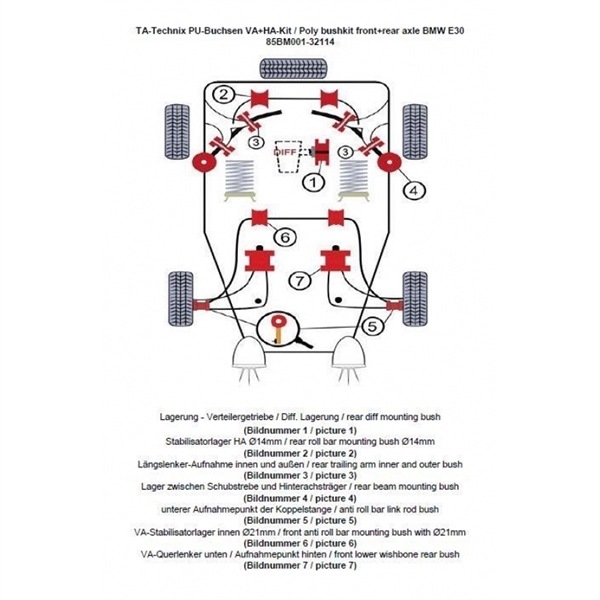 TA-Technix PU-Buchsen VA+HA-Kit / Poly bushkit front+rear axle BMW E30
85BM001-32114

2
3
DIFF
3
1
4
6
7
5

Lagerung - Verteilergetriebe / Diff. Lagerung / rear diff mounting bush
(Bildnummer 1 / picture 1)
Stabilisatorlager HA Ø14mm / rear roll bar mounting bush Ø14mm
(Bildnummer 2 / picture 2)
Längslenker-Aufnahme innen und außen / rear trailing arm inner and outer bush
(Bildnummer 3 / picture 3)
Lager zwischen Schubstrebe und Hinterachsträger / rear beam mounting bush
(Bildnummer 4 / picture 4)
unterer Aufnahmepunkt der Koppelstange / anti roll bar link rod bush
(Bildnummer 5 / picture 5)
VA-Stabilisatorlager innen Ø21mm / front anti roll bar mounting bush with Ø21mm
(Bildnummer 6 / picture 6)
VA-Querlenker unten / Aufnahmepunkt hinten / front lower wishbone rear bush
(Bildnummer 7 / picture 7)