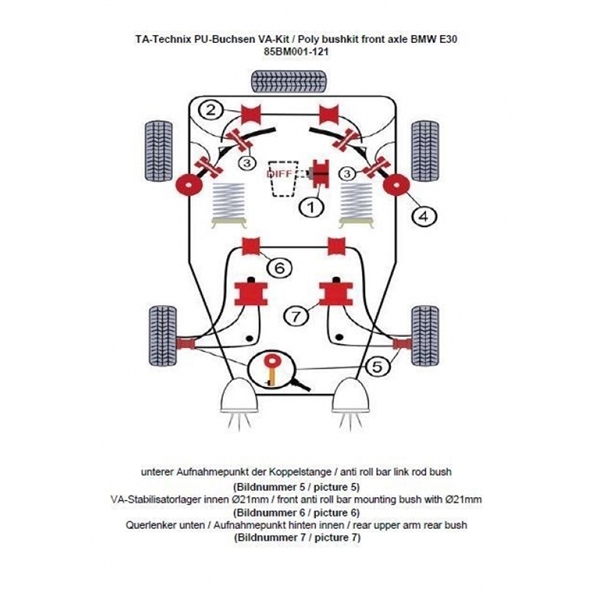 TA-Technix PU-Buchsen VA-Kit / Poly bushkit front axle BMW E30
85BM001-121

2
3
DIFF
3
1
4
6
7
5

unterer Aufnahmepunkt der Koppelstange / anti roll bar link rod bush
(Bildnummer 5 / picture 5)
VA-Stabilisatorlager innen Ø21mm / front anti roll bar mounting bush with Ø21mm
(Bildnummer 6 / picture 6)
Querlenker unten / Aufnahmepunkt hinten innen / rear upper arm rear bush
(Bildnummer 7 / picture 7)