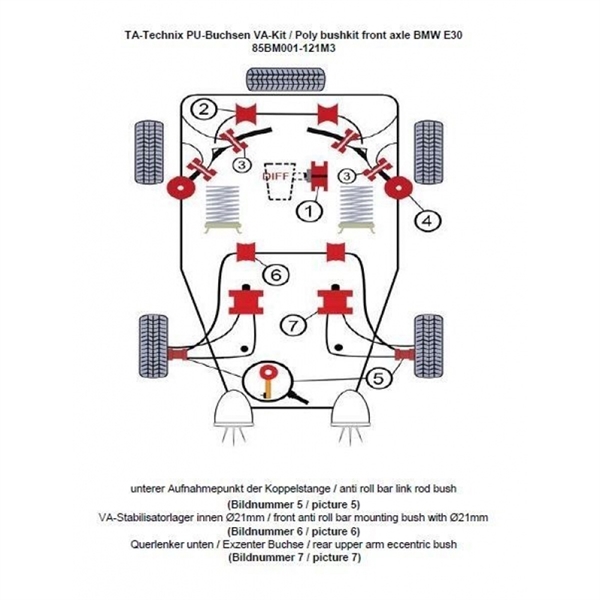 TA-Technix PU-Buchsen VA-Kit / Poly bushkit front axle BMW E30
85BM001-121M3

2
3
DIFF
3
1
4
6
7
5

unterer Aufnahmepunkt der Koppelstange / anti roll bar link rod bush
(Bildnummer 5 / picture 5)
VA-Stabilisatorlager innen Ø21mm / front anti roll bar mounting bush with Ø21mm
(Bildnummer 6 / picture 6)
Querlenker unten / Exzenter Buchse / rear upper arm eccentric bush
(Bildnummer 7 / picture 7)