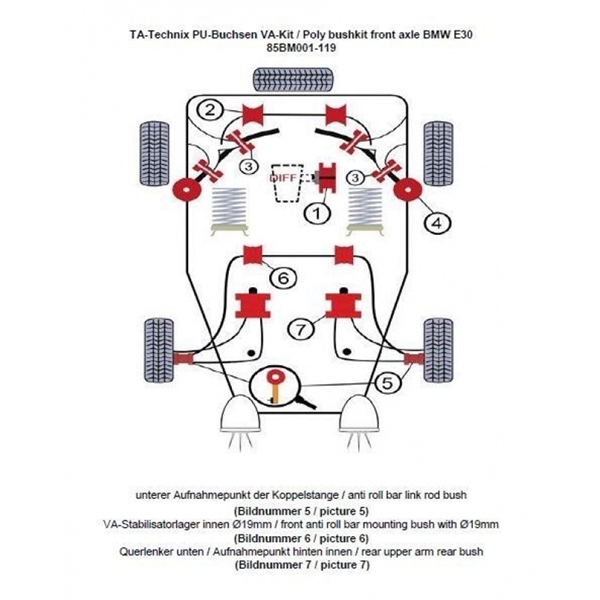 TA-Technix PU-Buchsen VA-Kit / Poly bushkit front axle BMW E30
85BM001-119

2

3

DIFF

3

1

4

6

7

5

unterer Aufnahmepunkt der Koppelstange / anti roll bar link rod bush
(Bildnummer 5 / picture 5)
VA-Stabilisatorlager innen Ø19mm / front anti roll bar mounting bush with Ø19mm
(Bildnummer 6 / picture 6)
Querlenker unten / Aufnahmepunkt hinten innen / rear upper arm rear bush
(Bildnummer 7 / picture 7)