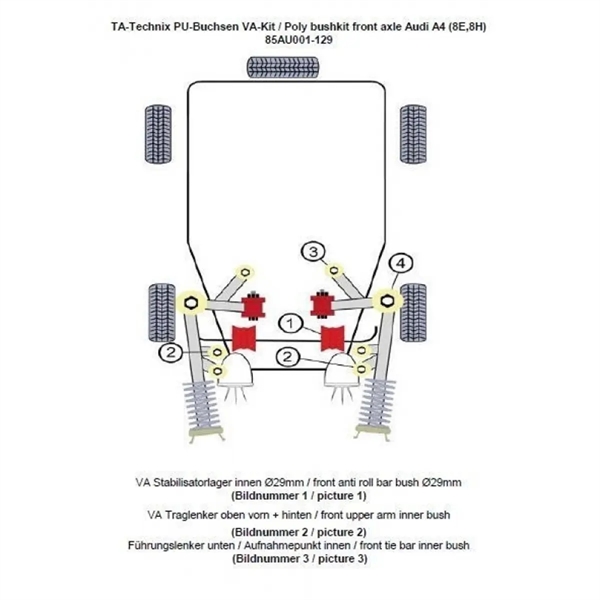 TA-Technix PU-Buchsen VA-Kit / Poly bushkit front axle Audi A4 (8E,8H)
85AU001-129

3
4
1
2
2

VA Stabilisatorlager innen Ø29mm / front anti roll bar bush Ø29mm
(Bildnummer 1 / picture 1)
VA Traglenker oben vorn + hinten / front upper arm inner bush
(Bildnummer 2 / picture 2)
Führungslenker unten / Aufnahmepunkt innen / front tie bar inner bush
(Bildnummer 3 / picture 3)